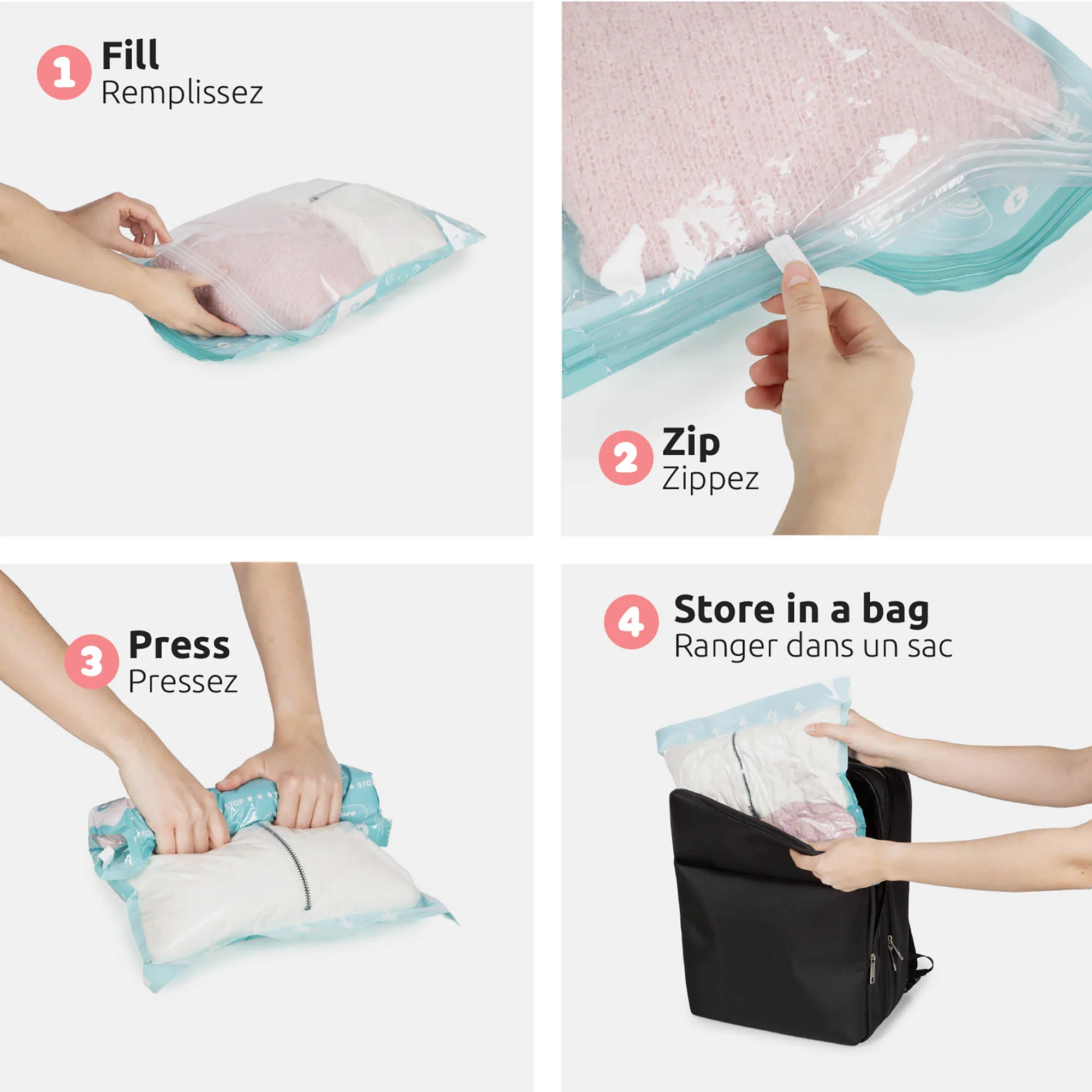 1 Fill
Remplissez

2 Zip
Zippez

3 Press
Pressez

STOP

4 Store in a bag
Ranger dans un sac