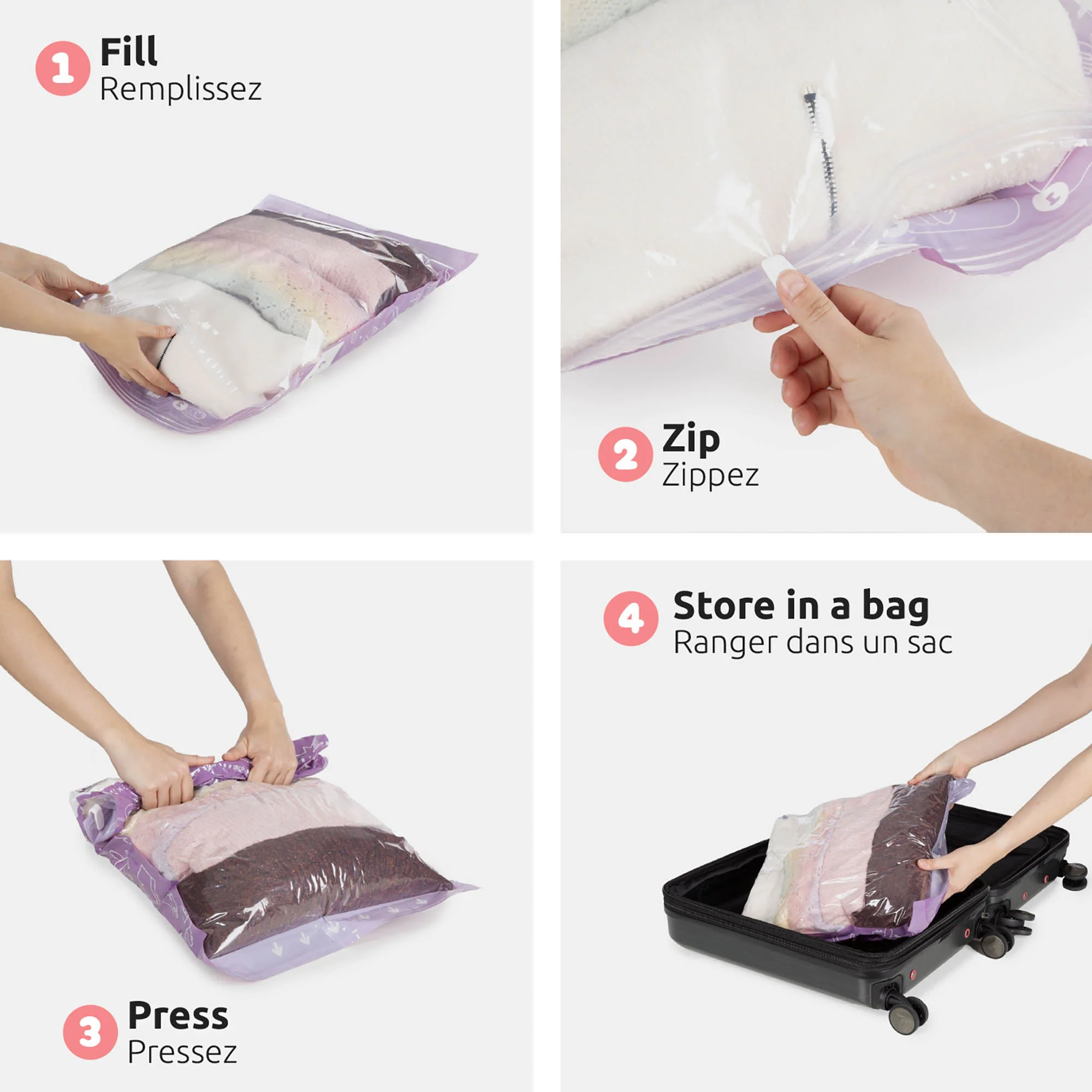 1 Fill
Remplissez

2 Zip
Zippez

3 Press
Pressez

4 Store in a bag
Ranger dans un sac