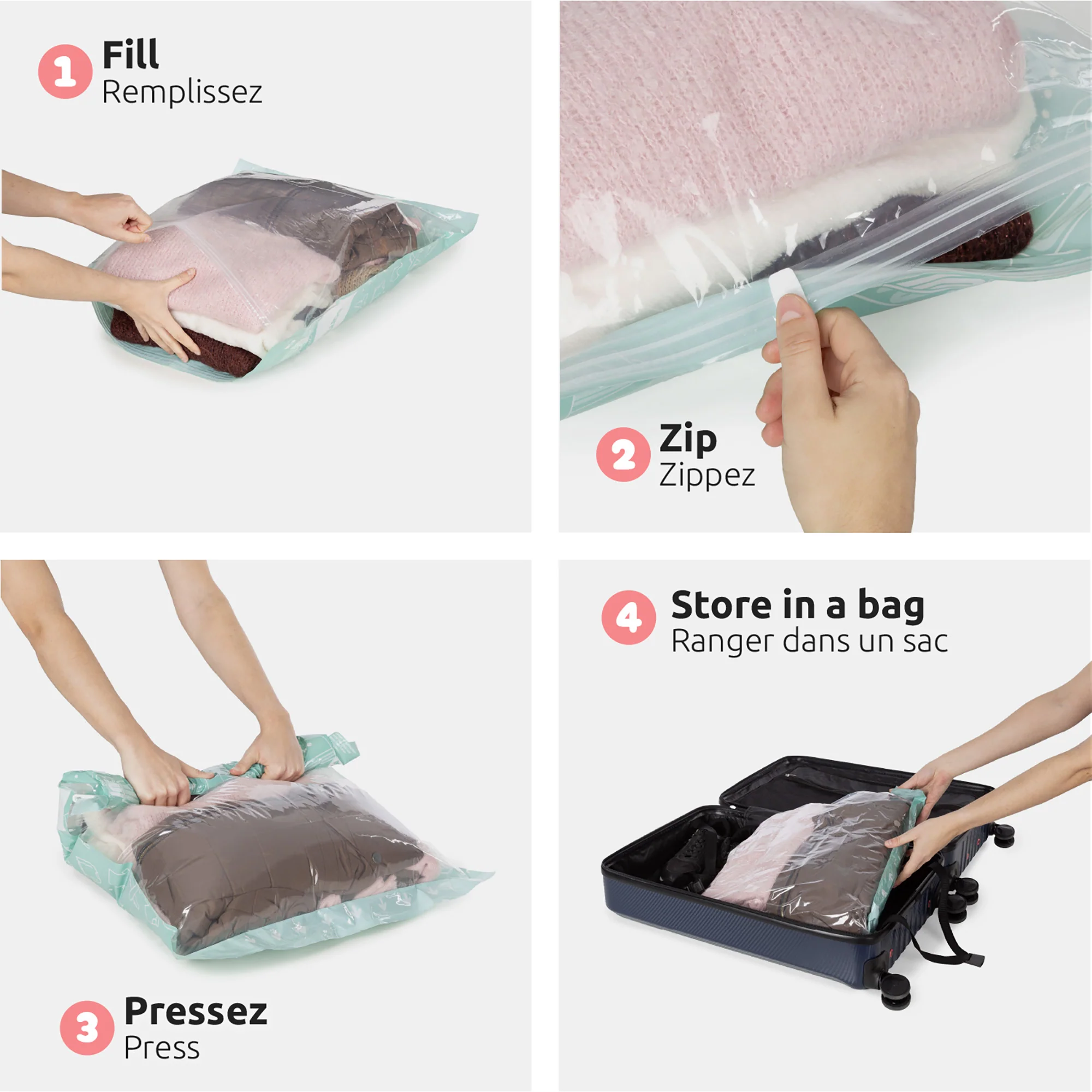 1 Fill
Remplissez

2 Zip
Zippez

3 Pressez
Press

4 Store in a bag
Ranger dans un sac